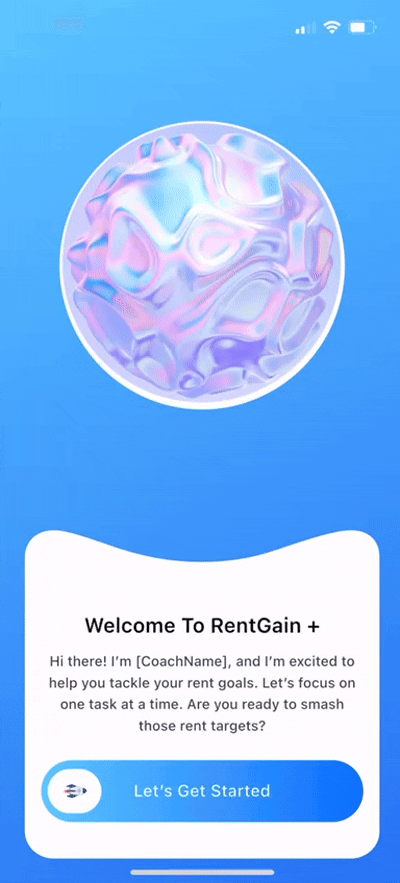 Welcome To RentGain +

Hi there! I'm [CoachName], and I'm excited to help you tackle your rent goals. Let's focus on one task at a time. Are you ready to smash those rent targets?

Let's Get Started